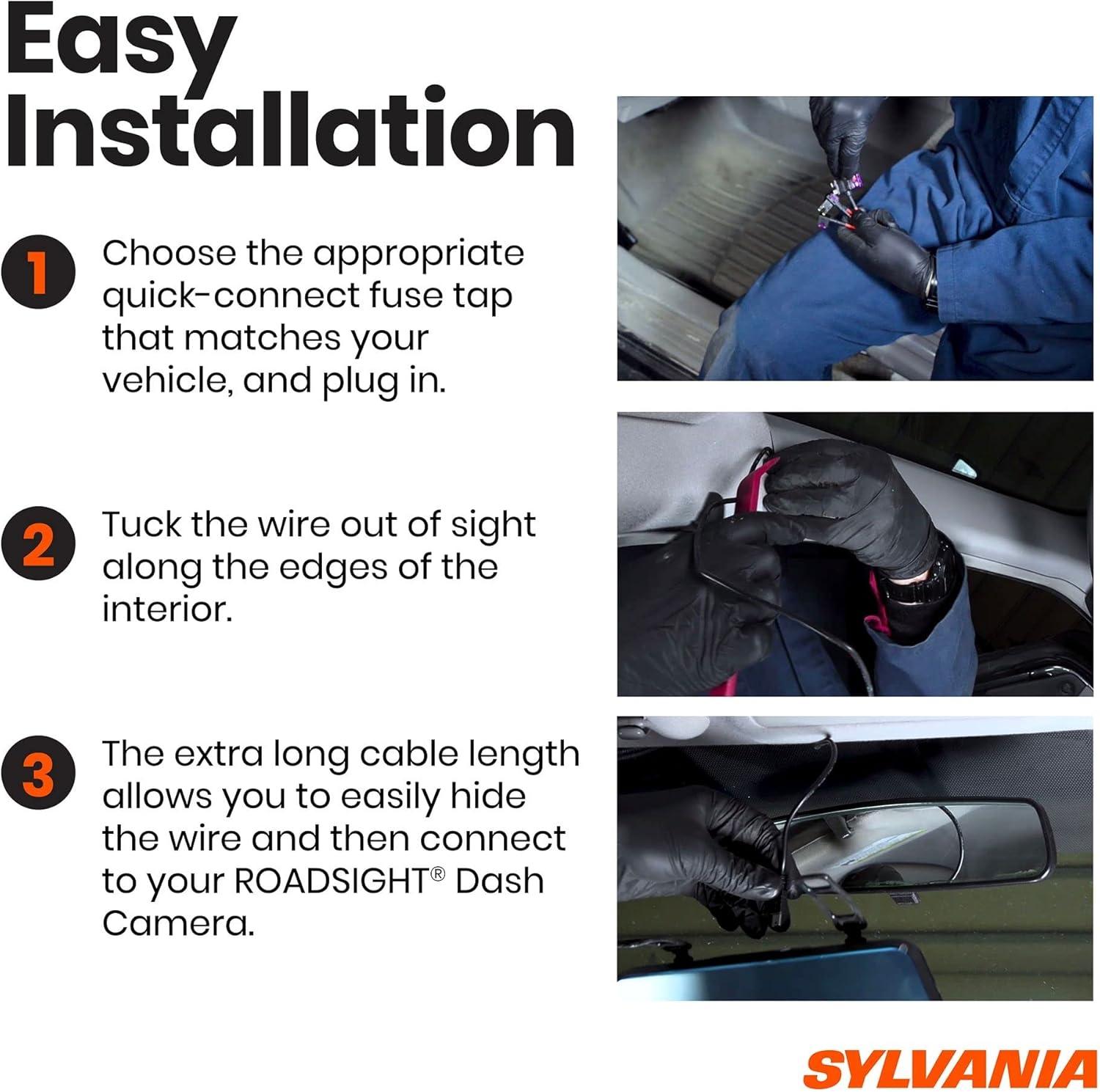 Easy Installation

1 Choose the appropriate quick-connect fuse tap that matches your vehicle, and plug in.

2 Tuck the wire out of sight along the edges of the interior.

3 The extra long cable length allows you to easily hide the wire and then connect to your ROADSIGHT® Dash Camera.

SYLVANIA