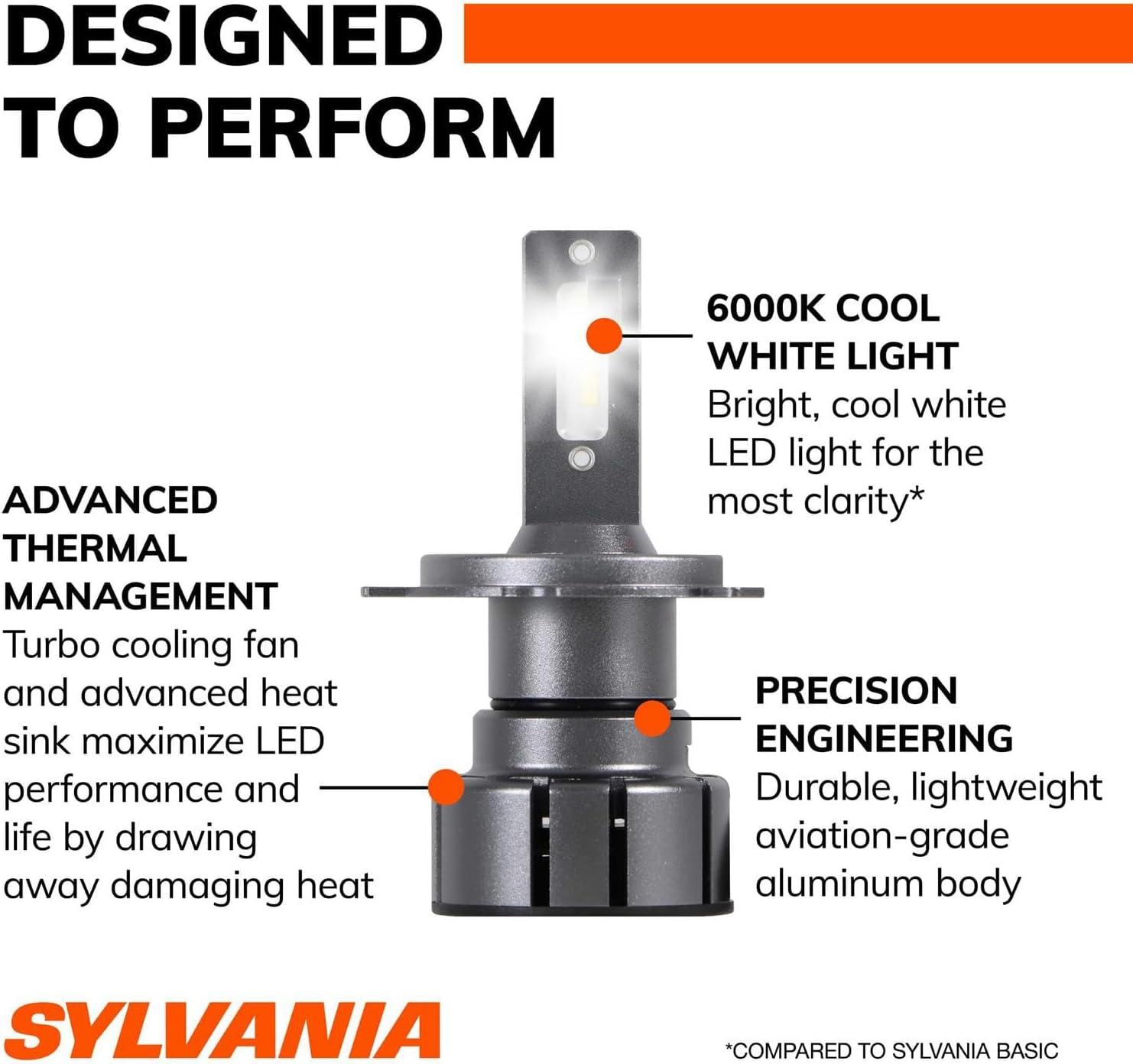 DESIGNED TO PERFORM

6000K COOL WHITE LIGHT
Bright, cool white LED light for the most clarity*

ADVANCED THERMAL MANAGEMENT
Turbo cooling fan and advanced heat sink maximize LED performance and life by drawing away damaging heat

PRECISION ENGINEERING
Durable, lightweight aviation-grade aluminum body

SYLVANIA

*COMPARED TO SYLVANIA BASIC