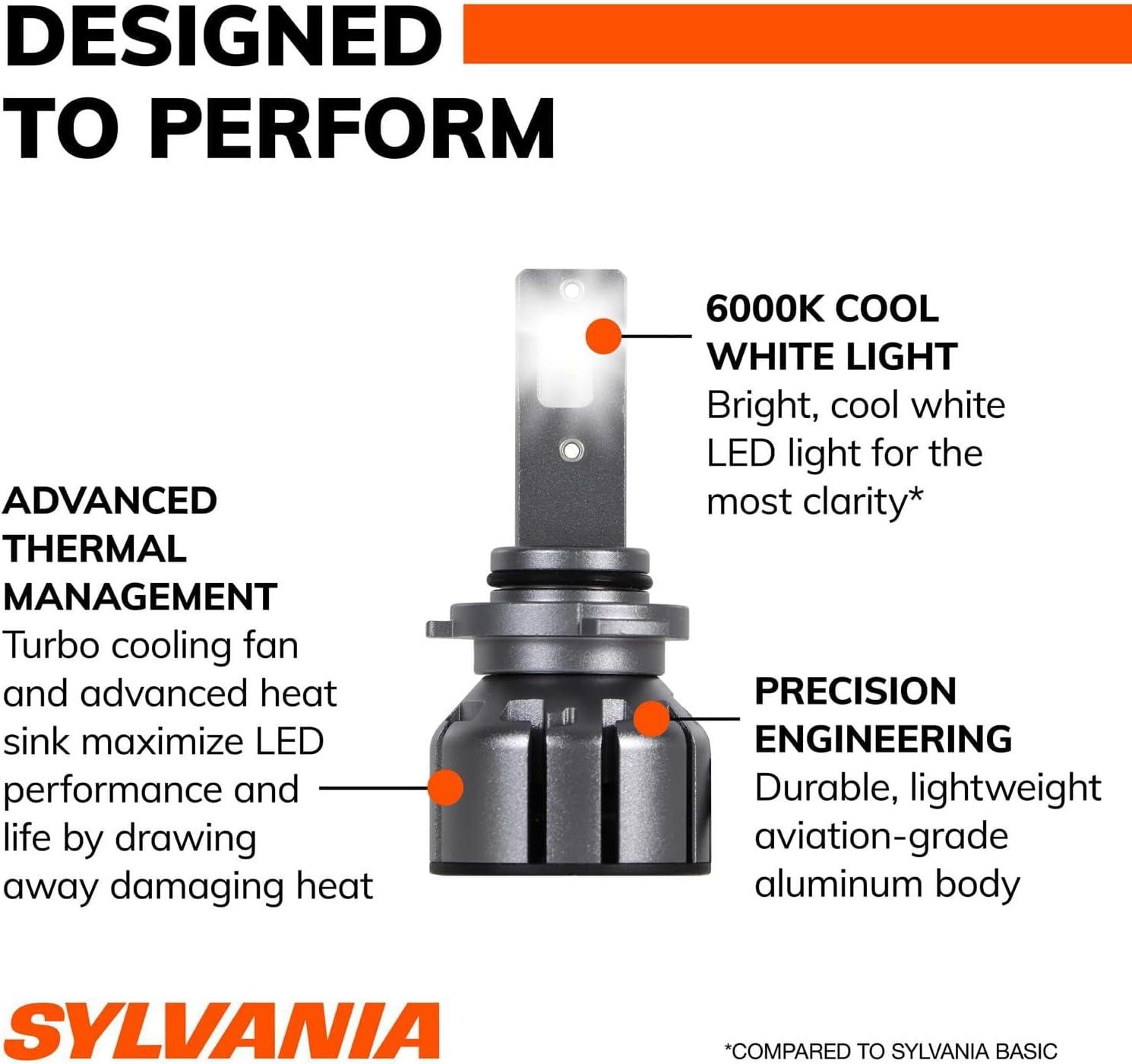 DESIGNED TO PERFORM

6000K COOL WHITE LIGHT
Bright, cool white LED light for the most clarity*

ADVANCED THERMAL MANAGEMENT
Turbo cooling fan and advanced heat sink maximize LED performance and life by drawing away damaging heat

PRECISION ENGINEERING
Durable, lightweight aviation-grade aluminum body

SYLVANIA

*COMPARED TO SYLVANIA BASIC