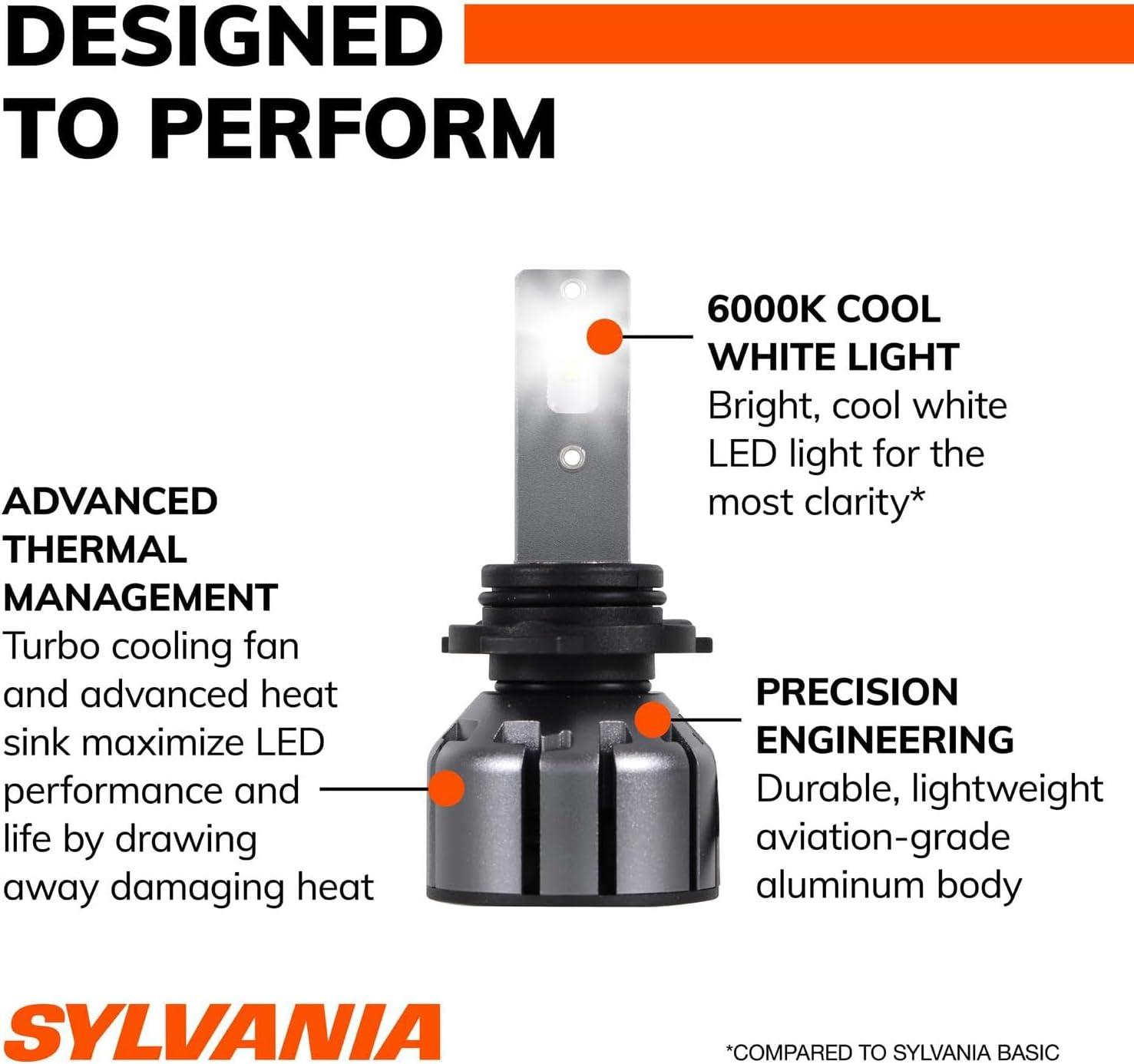 DESIGNED TO PERFORM

6000K COOL WHITE LIGHT
Bright, cool white LED light for the most clarity*

ADVANCED THERMAL MANAGEMENT
Turbo cooling fan and advanced heat sink maximize LED performance and life by drawing away damaging heat

PRECISION ENGINEERING
Durable, lightweight aviation-grade aluminum body

SYLVANIA

*COMPARED TO SYLVANIA BASIC