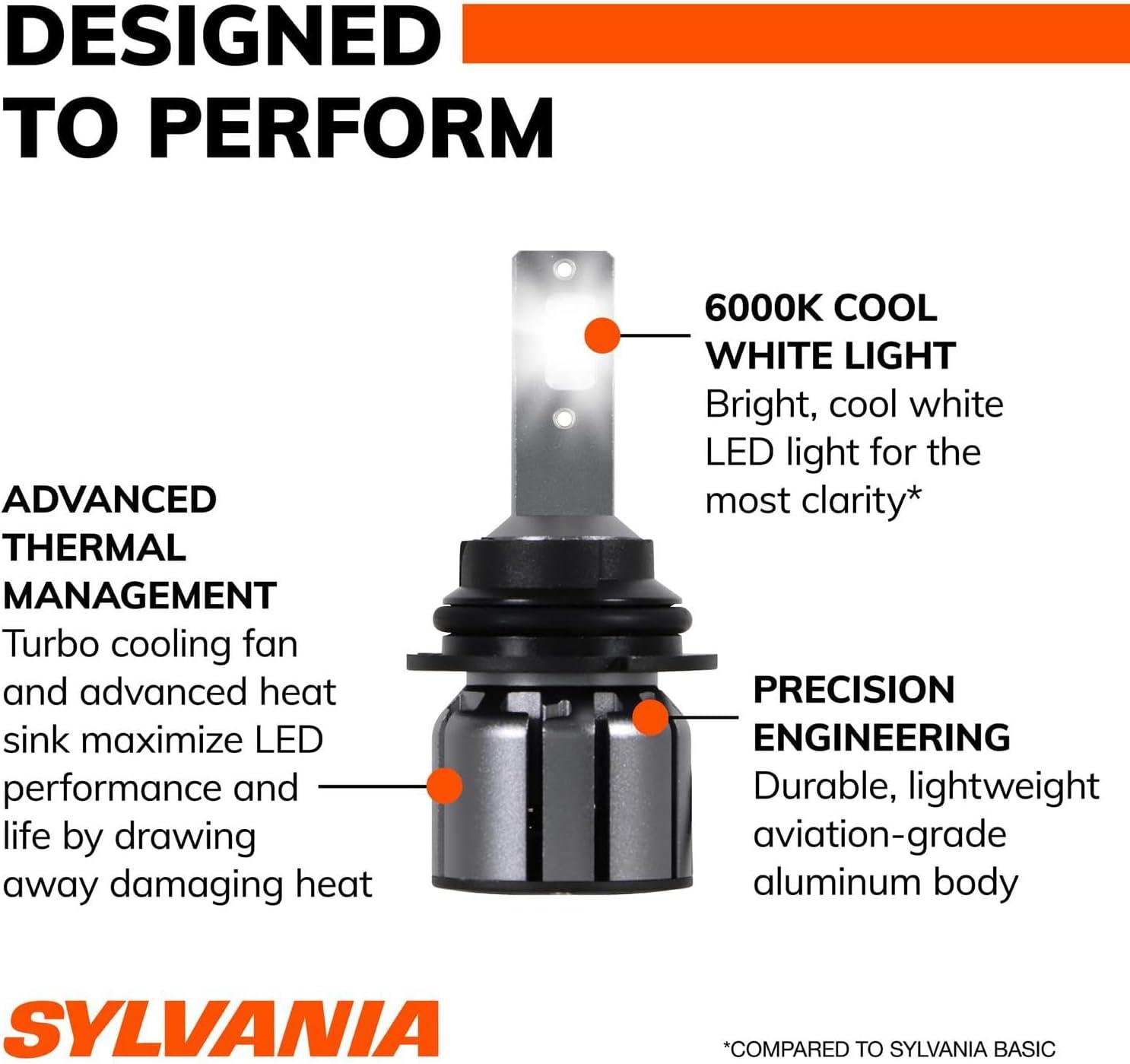 DESIGNED TO PERFORM

6000K COOL WHITE LIGHT
Bright, cool white LED light for the most clarity*

ADVANCED THERMAL MANAGEMENT
Turbo cooling fan and advanced heat sink maximize LED performance and life by drawing away damaging heat

PRECISION ENGINEERING
Durable, lightweight aviation-grade aluminum body

SYLVANIA

*COMPARED TO SYLVANIA BASIC