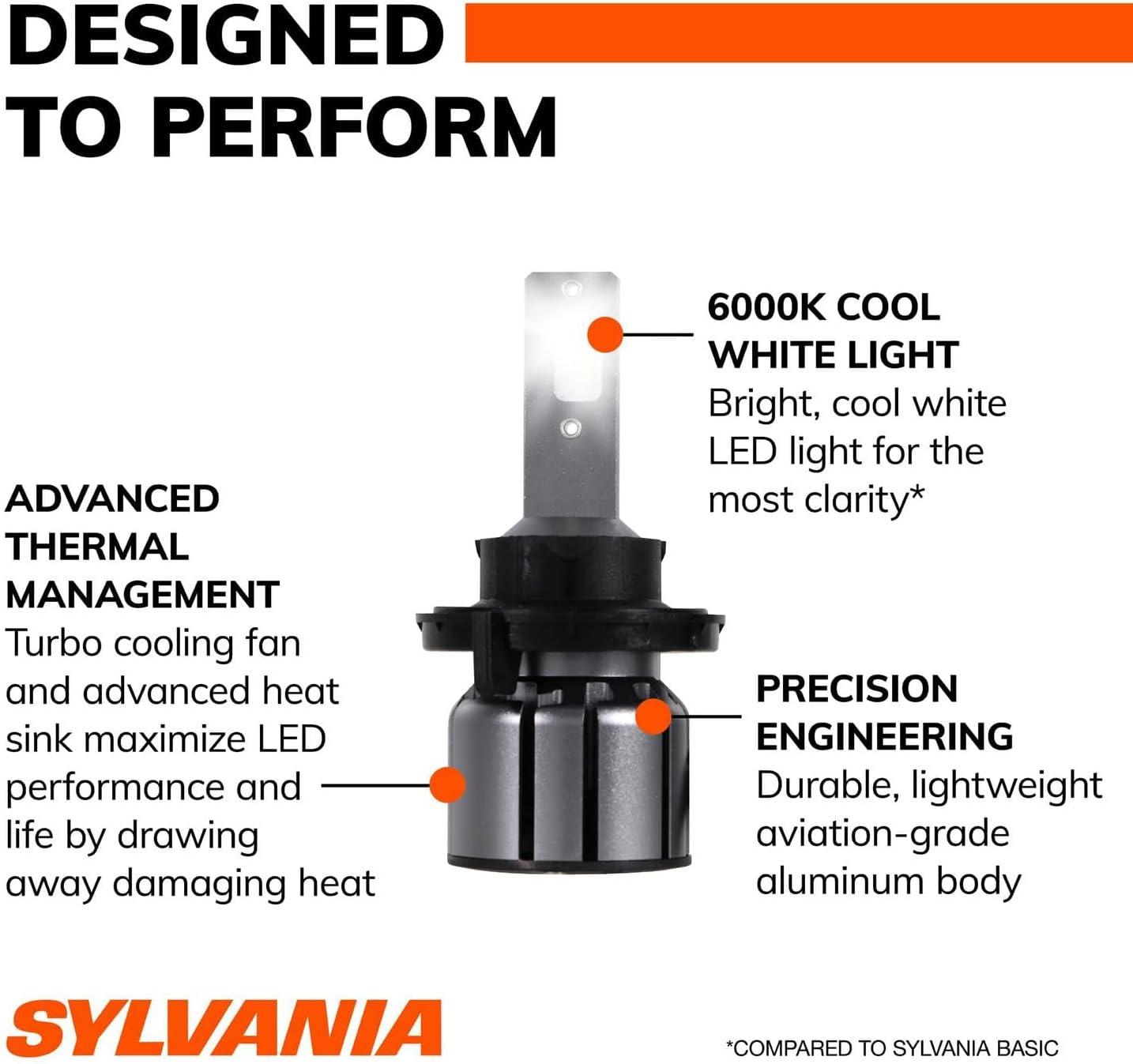 DESIGNED TO PERFORM

6000K COOL WHITE LIGHT
Bright, cool white LED light for the most clarity*

ADVANCED THERMAL MANAGEMENT
Turbo cooling fan and advanced heat sink maximize LED performance and life by drawing away damaging heat

PRECISION ENGINEERING
Durable, lightweight aviation-grade aluminum body

SYLVANIA

*COMPARED TO SYLVANIA BASIC