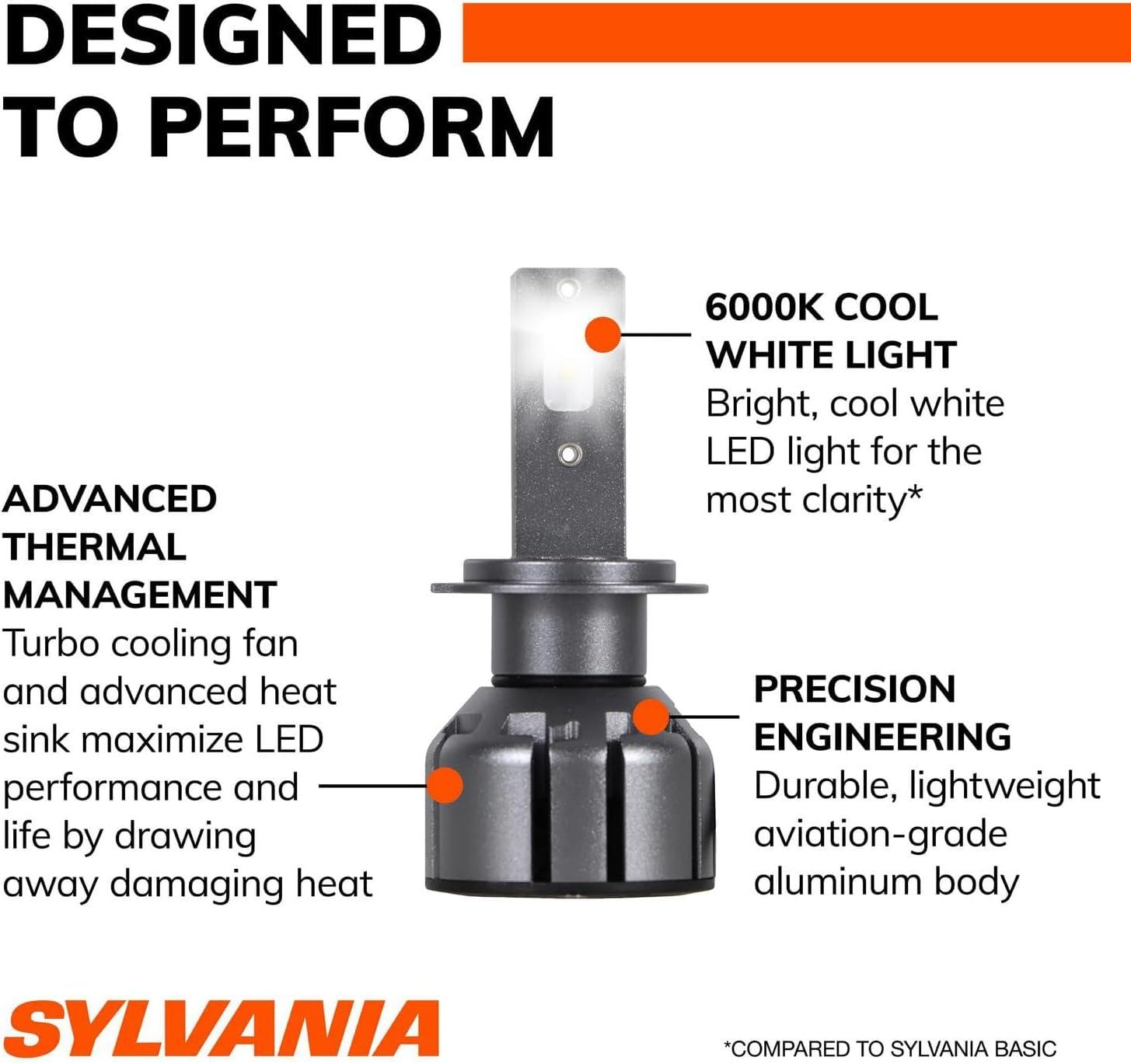 DESIGNED TO PERFORM

6000K COOL WHITE LIGHT
Bright, cool white LED light for the most clarity*

ADVANCED THERMAL MANAGEMENT
Turbo cooling fan and advanced heat sink maximize LED performance and life by drawing away damaging heat

PRECISION ENGINEERING
Durable, lightweight aviation-grade aluminum body

SYLVANIA

*COMPARED TO SYLVANIA BASIC