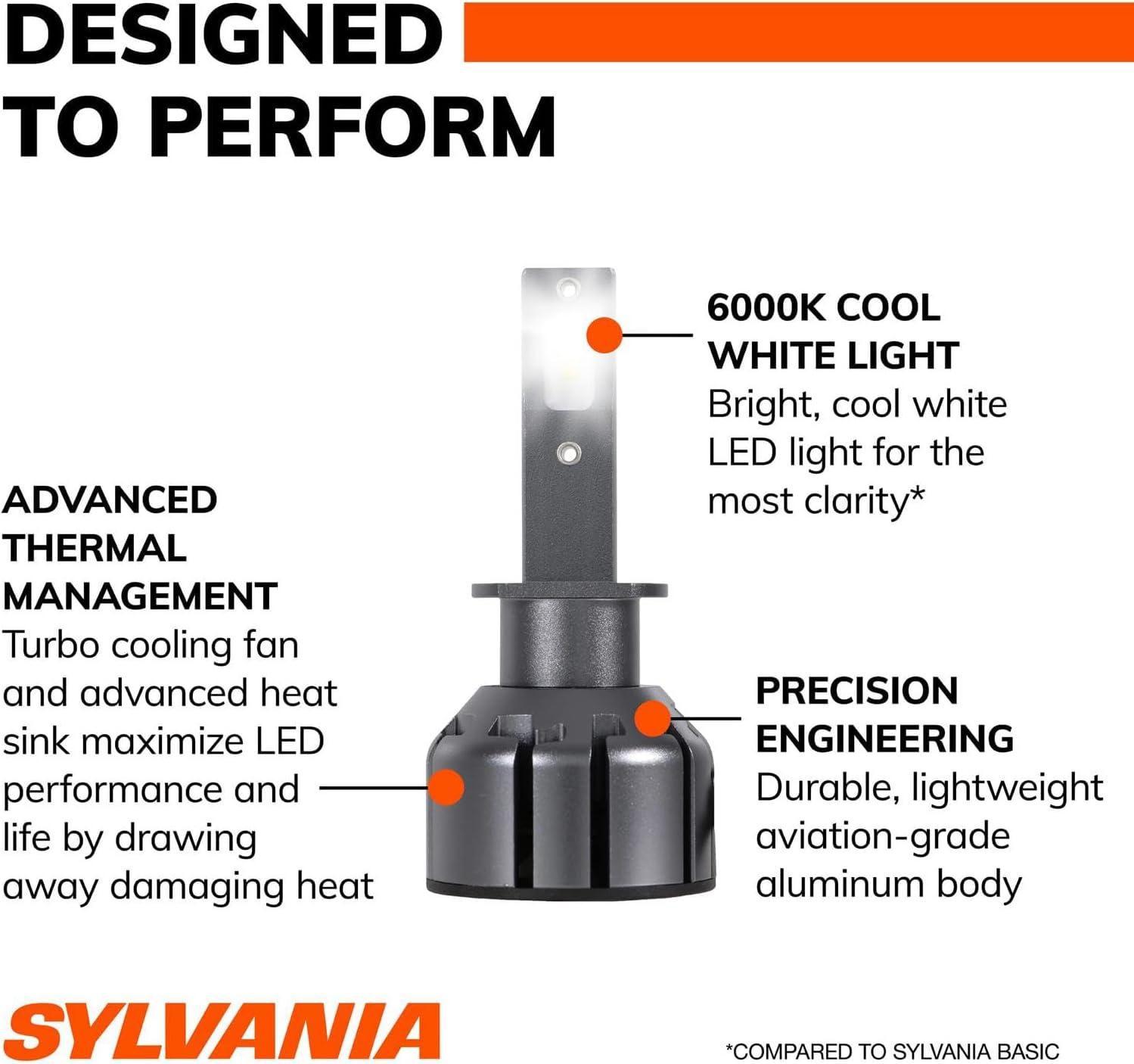 DESIGNED TO PERFORM

6000K COOL WHITE LIGHT
Bright, cool white LED light for the most clarity*

ADVANCED THERMAL MANAGEMENT
Turbo cooling fan and advanced heat sink maximize LED performance and life by drawing away damaging heat

PRECISION ENGINEERING
Durable, lightweight aviation-grade aluminum body

SYLVANIA

*COMPARED TO SYLVANIA BASIC